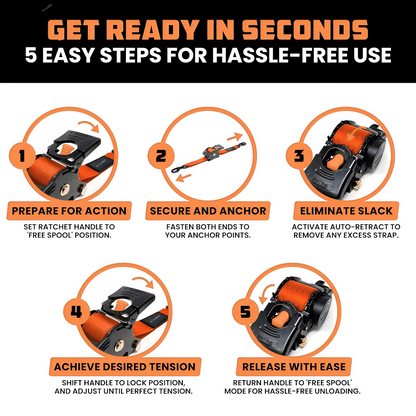 GET READY IN SECONDS
5 EASY STEPS FOR HASSLE-FREE USE

1
PREPARE FOR ACTION
SET RATCHET HANDLE TO 'FREE SPOOL' POSITION.

2
SECURE AND ANCHOR
FASTEN BOTH ENDS TO YOUR ANCHOR POINTS.

3
ELIMINATE SLACK
ACTIVATE AUTO-RETRACT TO REMOVE ANY EXCESS STRAP.

4
ACHIEVE DESIRED TENSION
SHIFT HANDLE TO LOCK POSITION, AND ADJUST UNTIL PERFECT TENSION.

5
RELEASE WITH EASE
RETURN HANDLE TO 'FREE SPOOL' MODE FOR HASSLE-FREE UNLOADING.