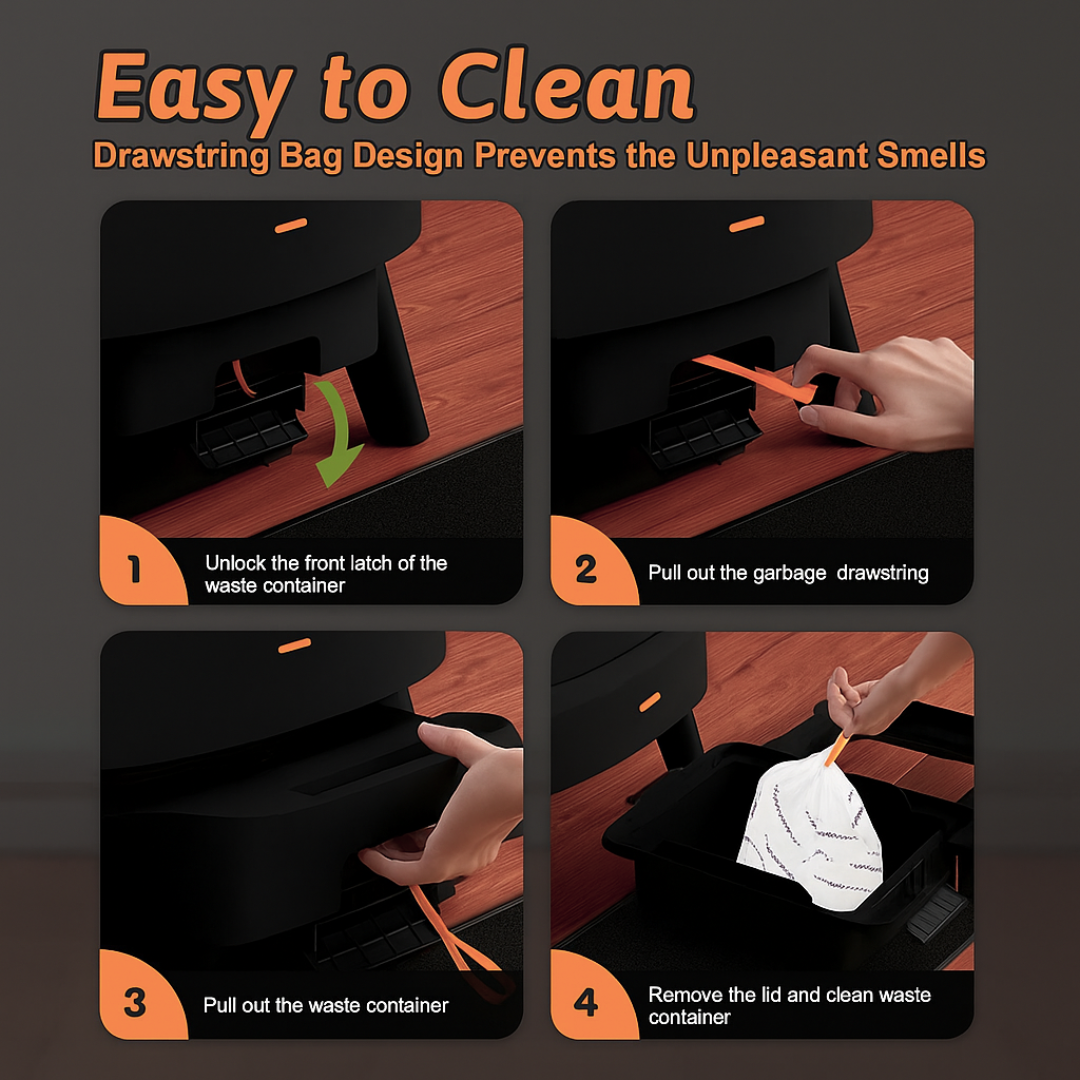 Easy to Clean
Drawstring Bag Design Prevents the Unpleasant Smells

1
Unlock the front latch of the waste container

2
Pull out the garbage drawstring

3
Pull out the waste container

4
Remove the lid and clean waste container